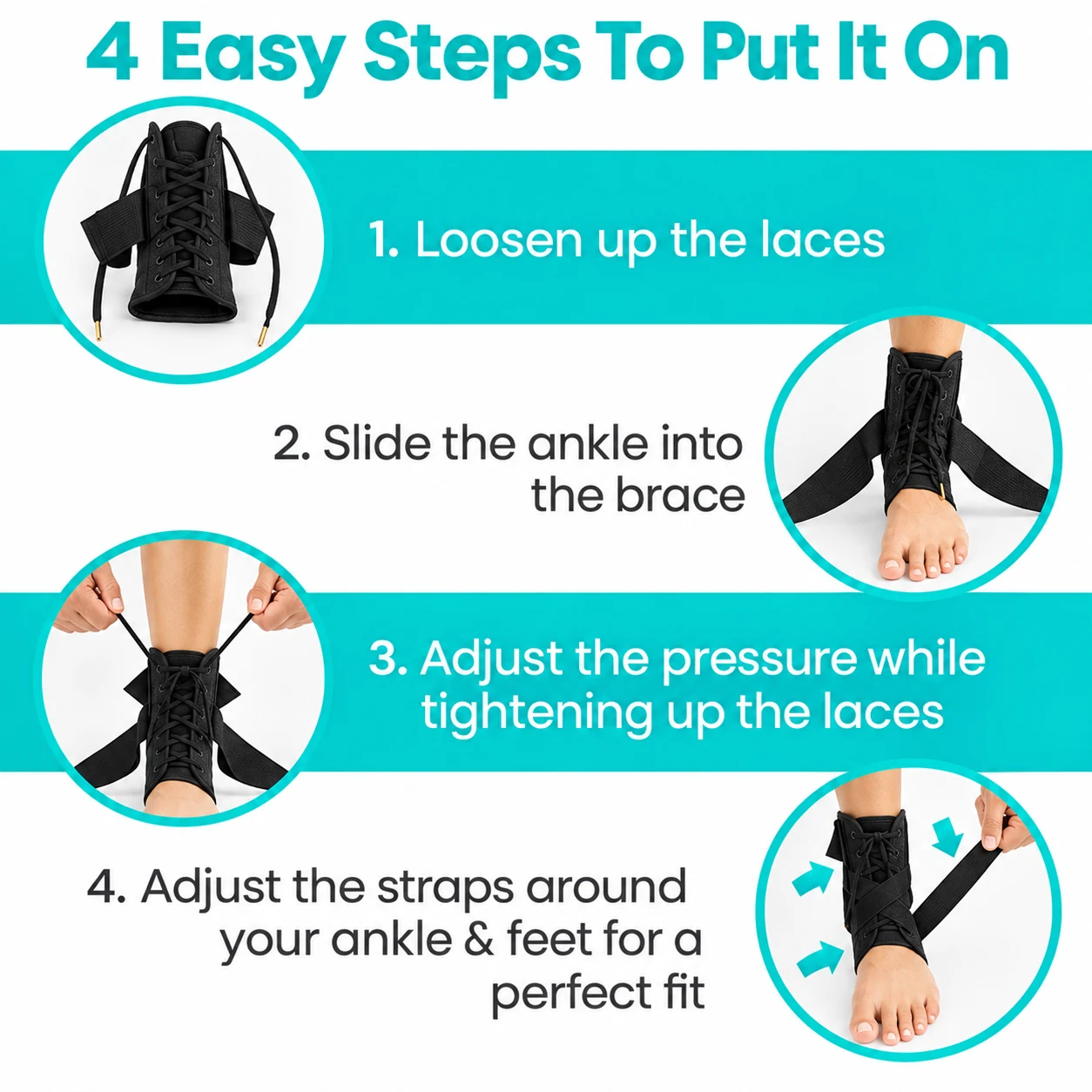 4 Easy Steps To Put It On

1. Loosen up the laces

2. Slide the ankle into the brace

3. Adjust the pressure while tightening up the laces

4. Adjust the straps around your ankle & feet for a perfect fit